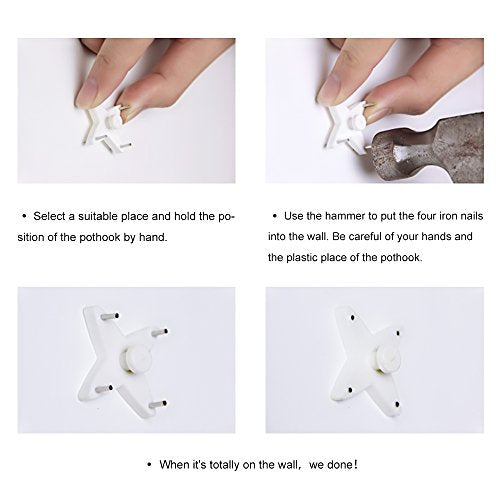 • Select a suitable place and hold the position of the pothook by hand.

• Use the hammer to put the four iron nails into the wall. Be careful of your hands and the plastic place of the pothook.

• When it's totally on the wall, we done!